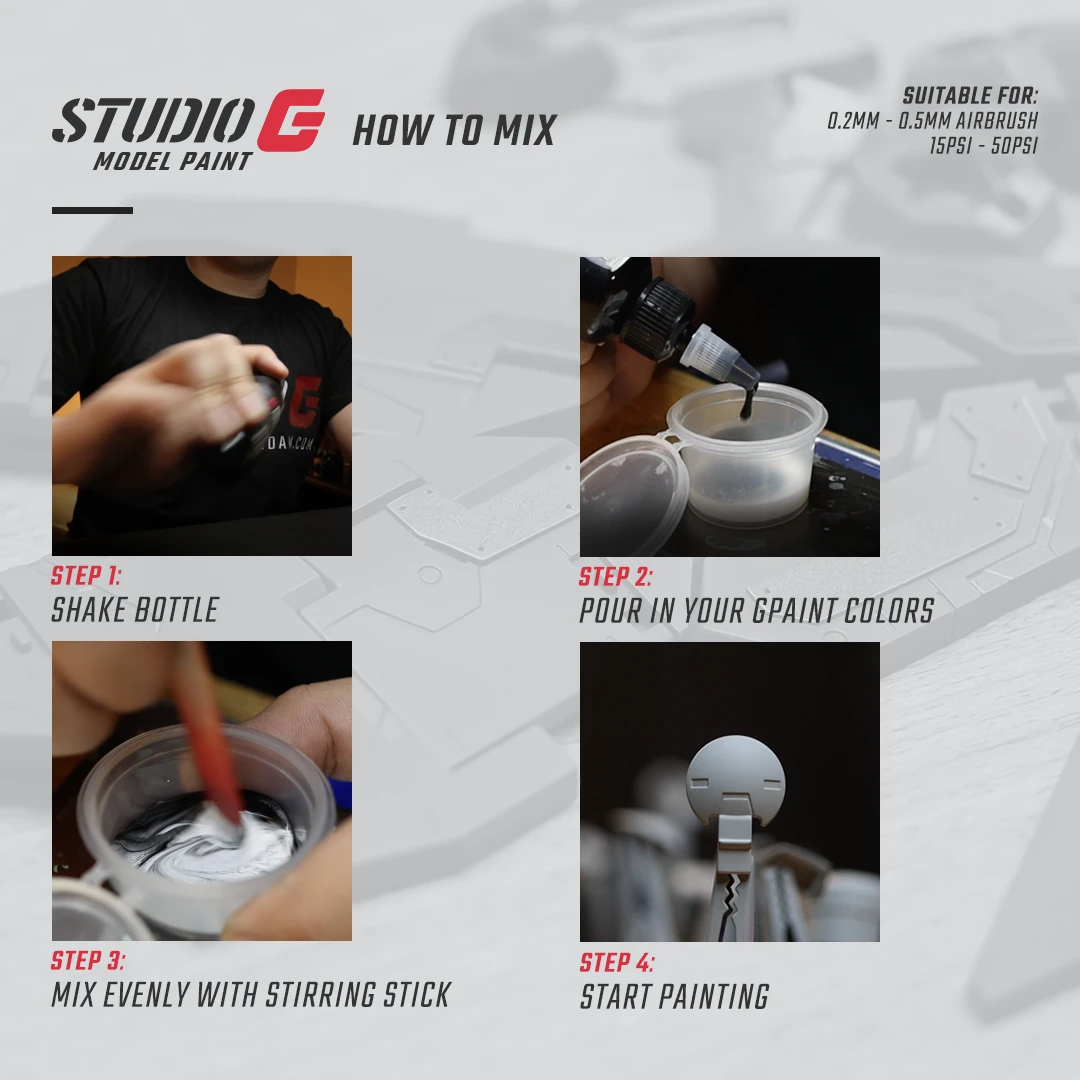 STUDIO G
MODEL PAINT

HOW TO MIX

SUITABLE FOR:
0.2MM - 0.5MM AIRBRUSH
15PSI - 50PSI

STEP 1:
SHAKE BOTTLE

STEP 2:
POUR IN YOUR GPAINT COLORS

STEP 3:
MIX EVENLY WITH STIRRING STICK

STEP 4:
START PAINTING