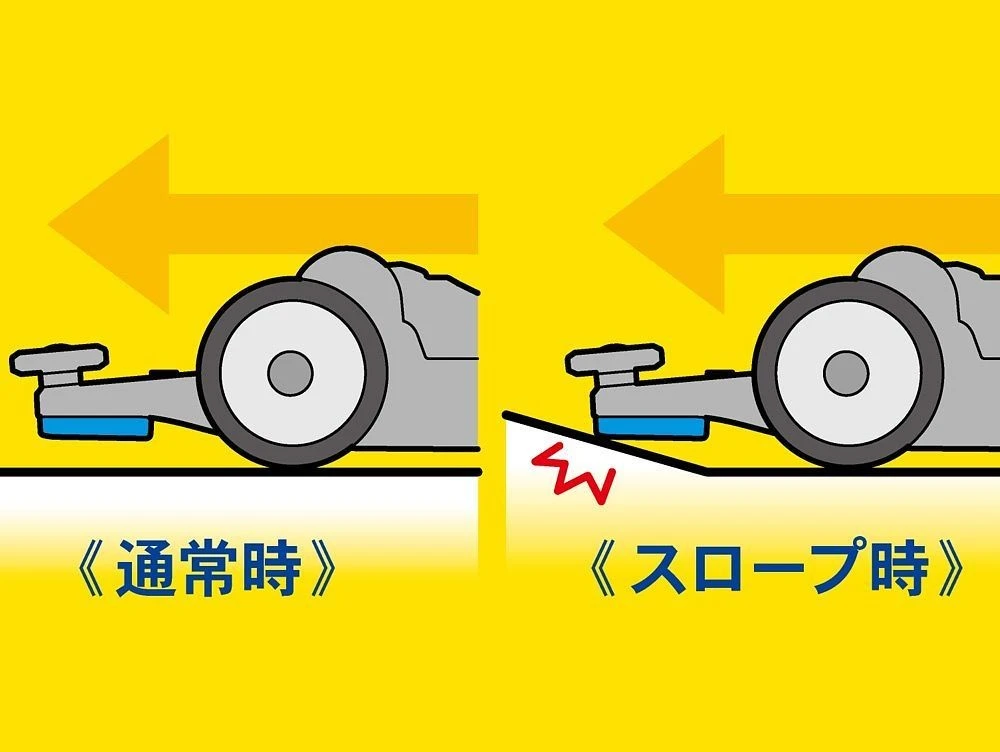 《通常時》

《スロープ時》